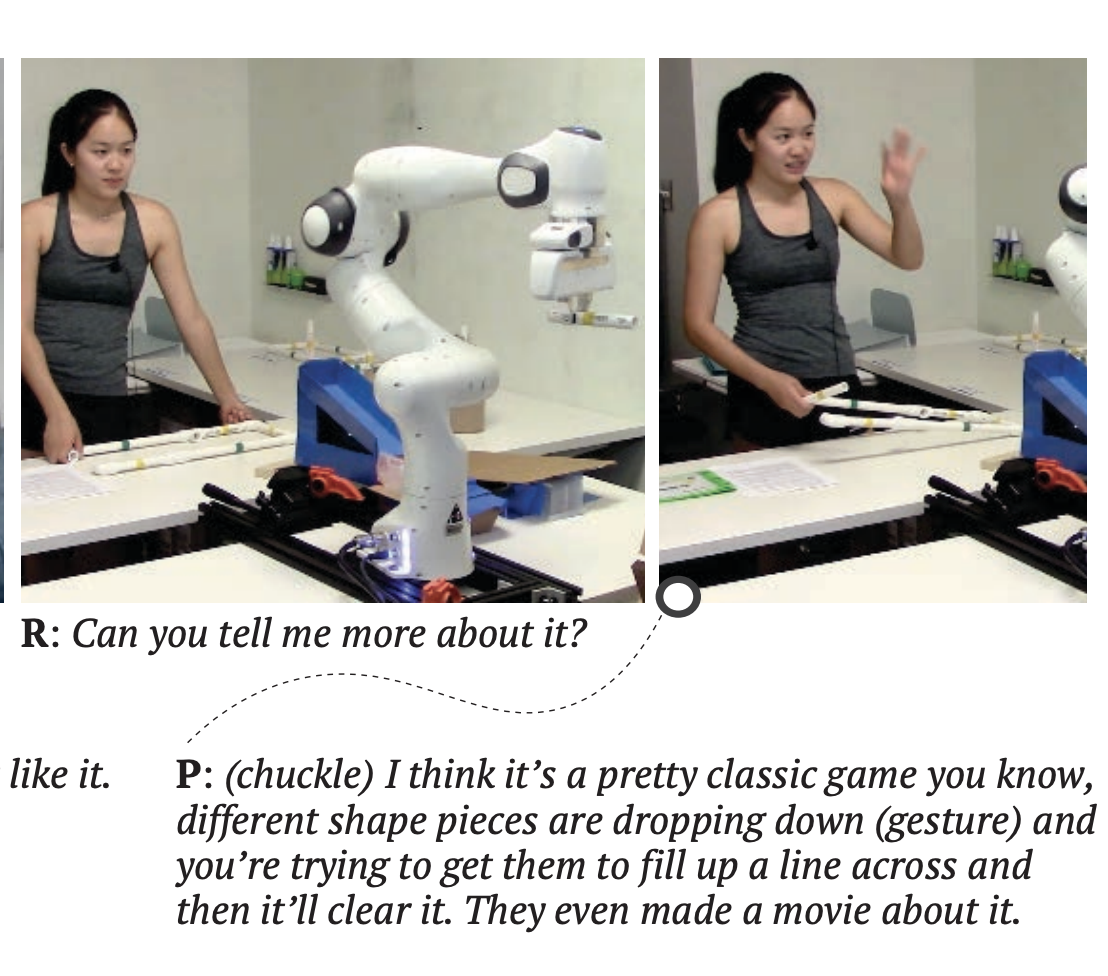 R: Can you tell me more about it?

like it.

P: (chuckle) I think it's a pretty classic game you know, different shape pieces are dropping down (gesture) and you're trying to get them to fill up a line across and then it'll clear it. They even made a movie about it.